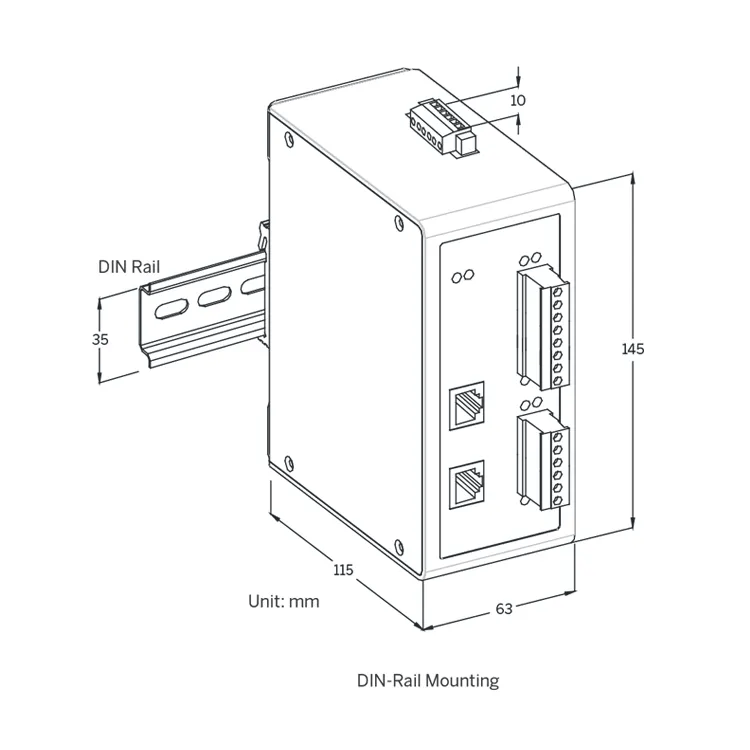 10

DIN Rail

35

145

115

Unit: mm

63

DIN-Rail Mounting