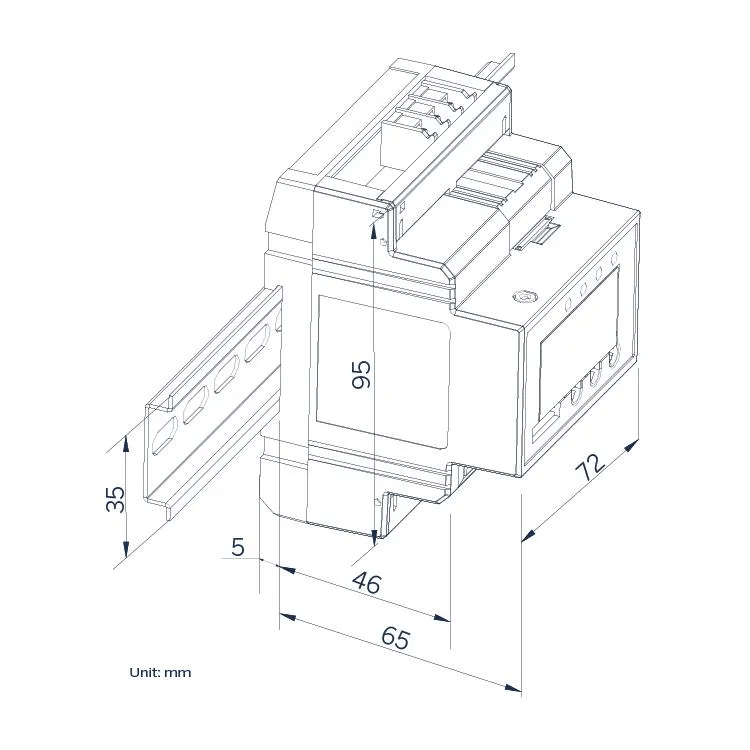 95
72
35
5
46
65
Unit: mm